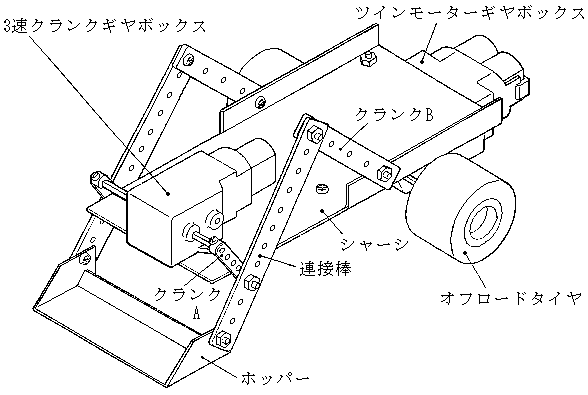 3速クランクギヤボックス

ツインモーターギヤボックス

クランクB

シャーシ

連接棒

クランク
A

オフロードタイヤ

ホッパー