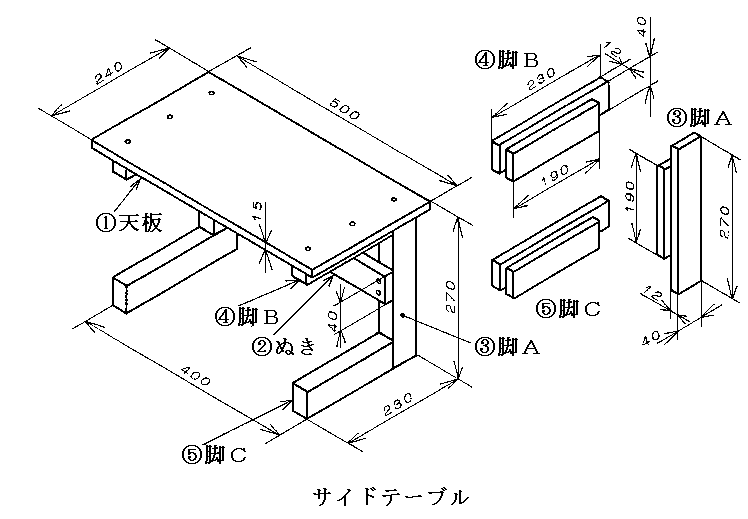 240
500
①天板
15
④脚B
②ぬき
40
270
③脚A
400
230
⑤脚C
④脚B
230
12
40
190
⑤脚C
③脚A
190
270
12
40
サイドテーブル