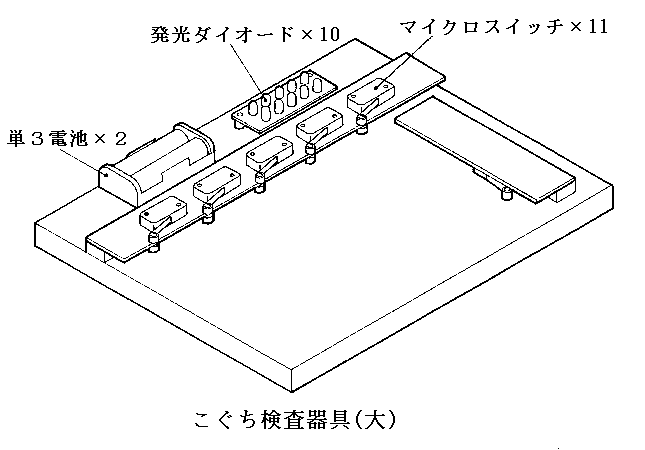 発光ダイオード×10

マイクロスイッチ×11

単３電池×２

こぐち検査器具(大)